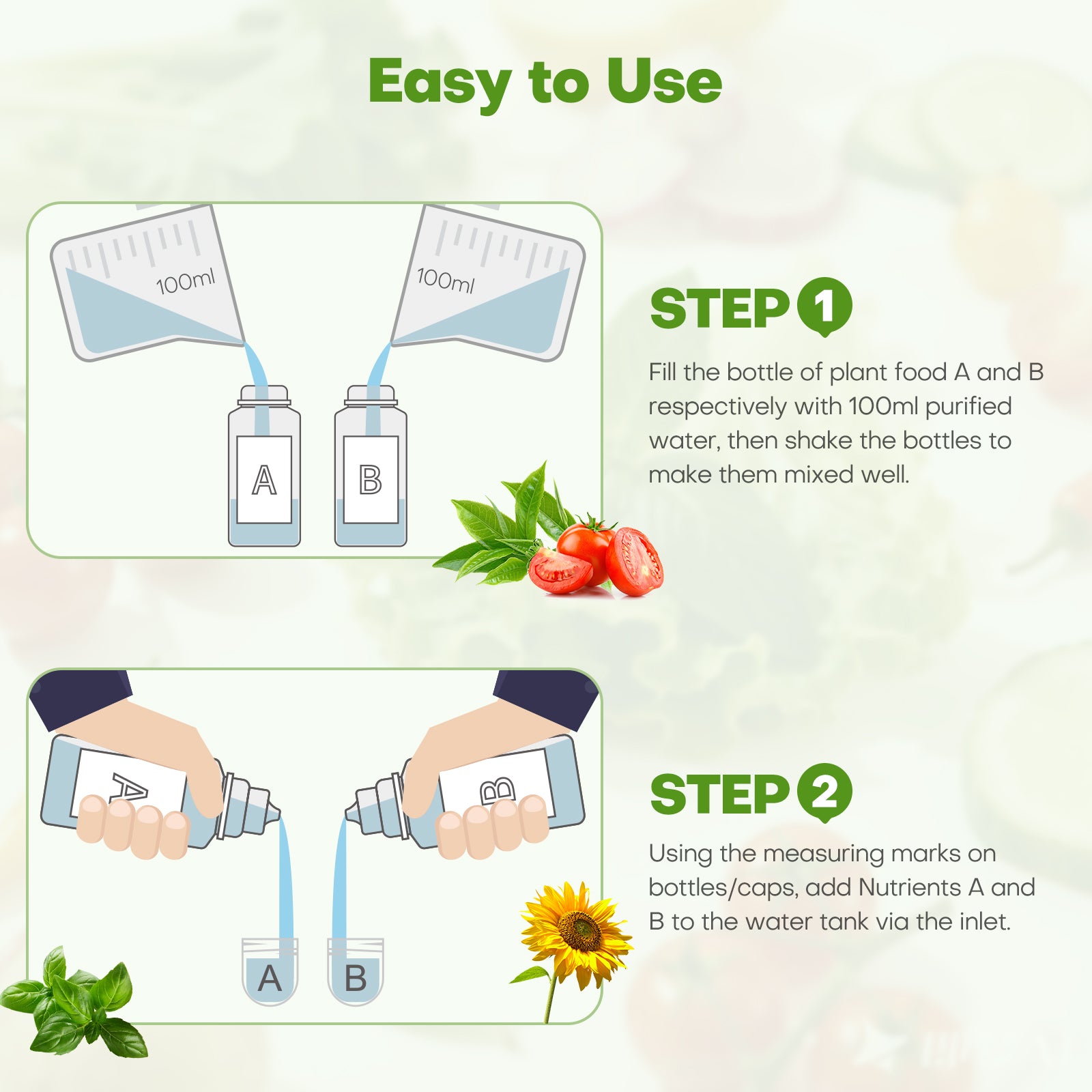 Easy to Use

100ml

100ml

A

B

STEP 1

Fill the bottle of plant food A and B respectively with 100ml purified water, then shake the bottles to make them mixed well.

A

B

A

B

STEP 2

Using the measuring marks on bottles/caps, add Nutrients A and B to the water tank via the inlet.